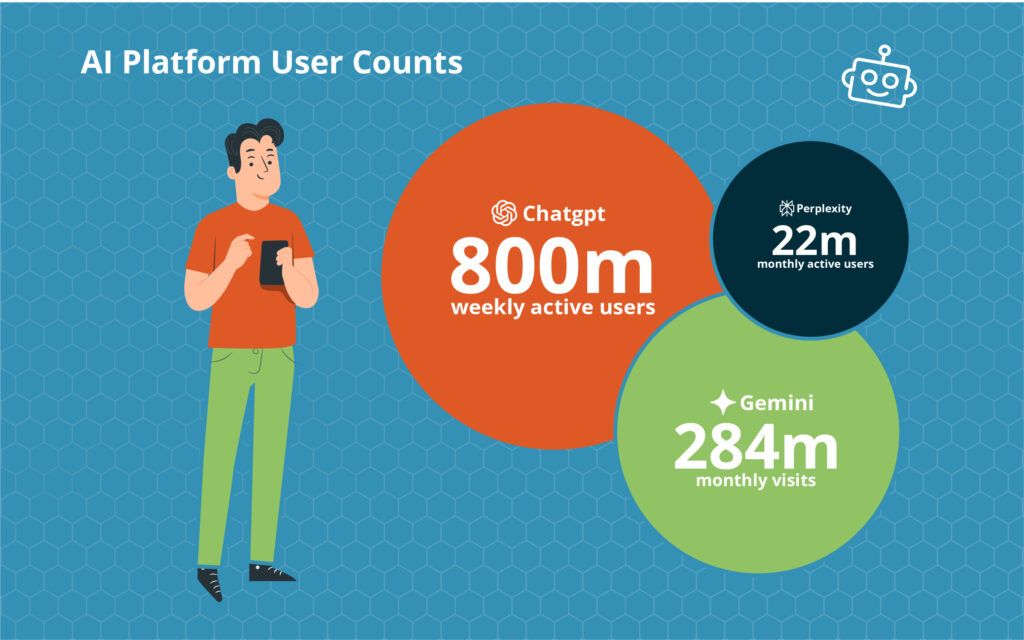 AI Platform User Counts

Chatgpt
800m
weekly active users

Perplexity
22m
monthly active users

Gemini
284m
monthly visits